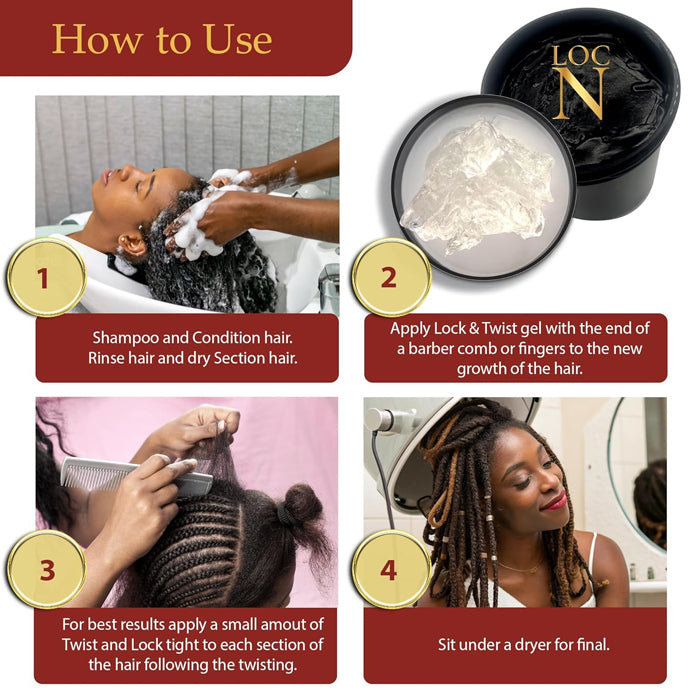 How to Use

LOC N

1

Shampoo and Condition hair. Rinse hair and dry Section hair.

2

Apply Lock & Twist gel with the end of a barber comb or fingers to the new growth of the hair.

3

For best results apply a small amout of Twist and Lock tight to each section of the hair following the twisting.

4

Sit under a dryer for final.