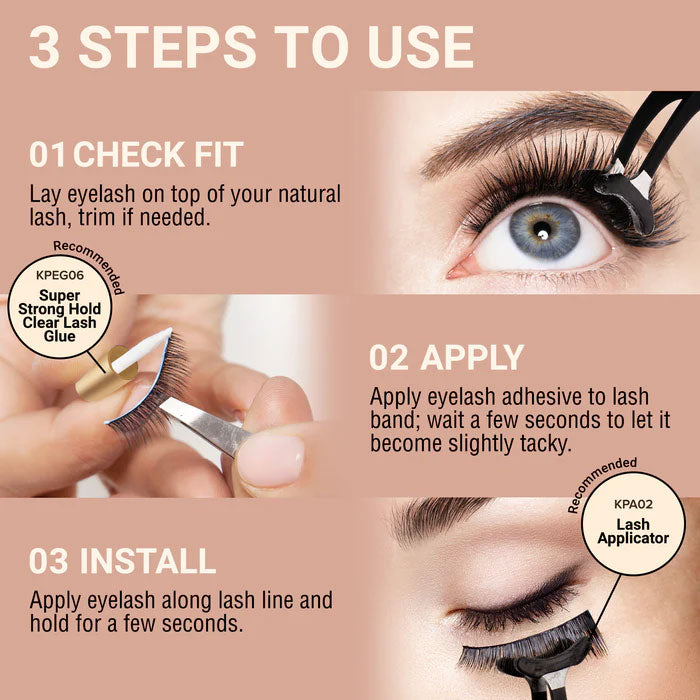 3 STEPS TO USE

01 CHECK FIT

Lay eyelash on top of your natural lash, trim if needed.

Recommended

KPEG06

Super Strong Hold Clear Lash Glue

02 APPLY

Apply eyelash adhesive to lash band; wait a few seconds to let it become slightly tacky.

Recommended

KPA02

Lash Applicator

03 INSTALL

Apply eyelash along lash line and hold for a few seconds.